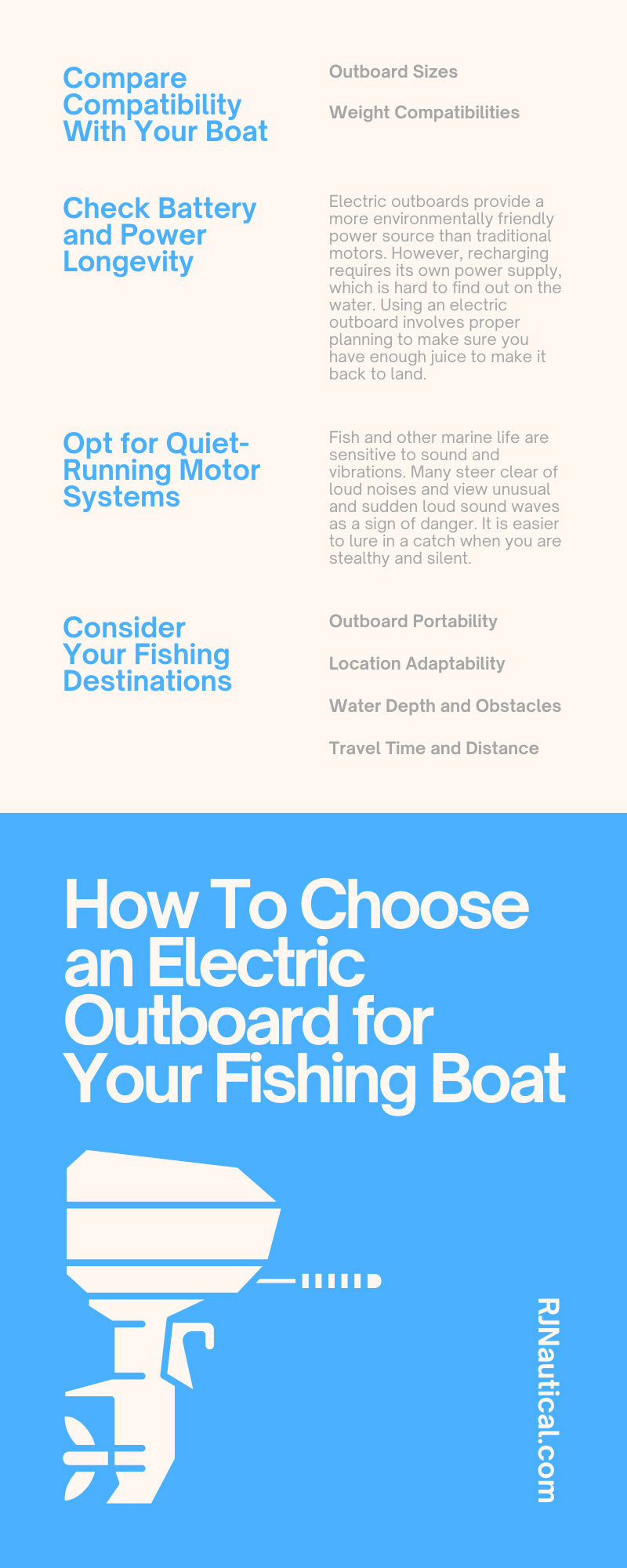 Compare Compatibility With Your Boat

Outboard Sizes

Weight Compatibilities

Check Battery and Power Longevity

Electric outboards provide a more environmentally friendly power source than traditional motors. However, recharging requires its own power supply, which is hard to find out on the water. Using an electric outboard involves proper planning to make sure you have enough juice to make it back to land.

Opt for Quiet-Running Motor Systems

Fish and other marine life are sensitive to sound and vibrations. Many steer clear of loud noises and view unusual and sudden loud sound waves as a sign of danger. It is easier to lure in a catch when you are stealthy and silent.

Consider Your Fishing Destinations

Outboard Portability

Location Adaptability

Water Depth and Obstacles

Travel Time and Distance

How To Choose an Electric Outboard for Your Fishing Boat

RJNautical.com