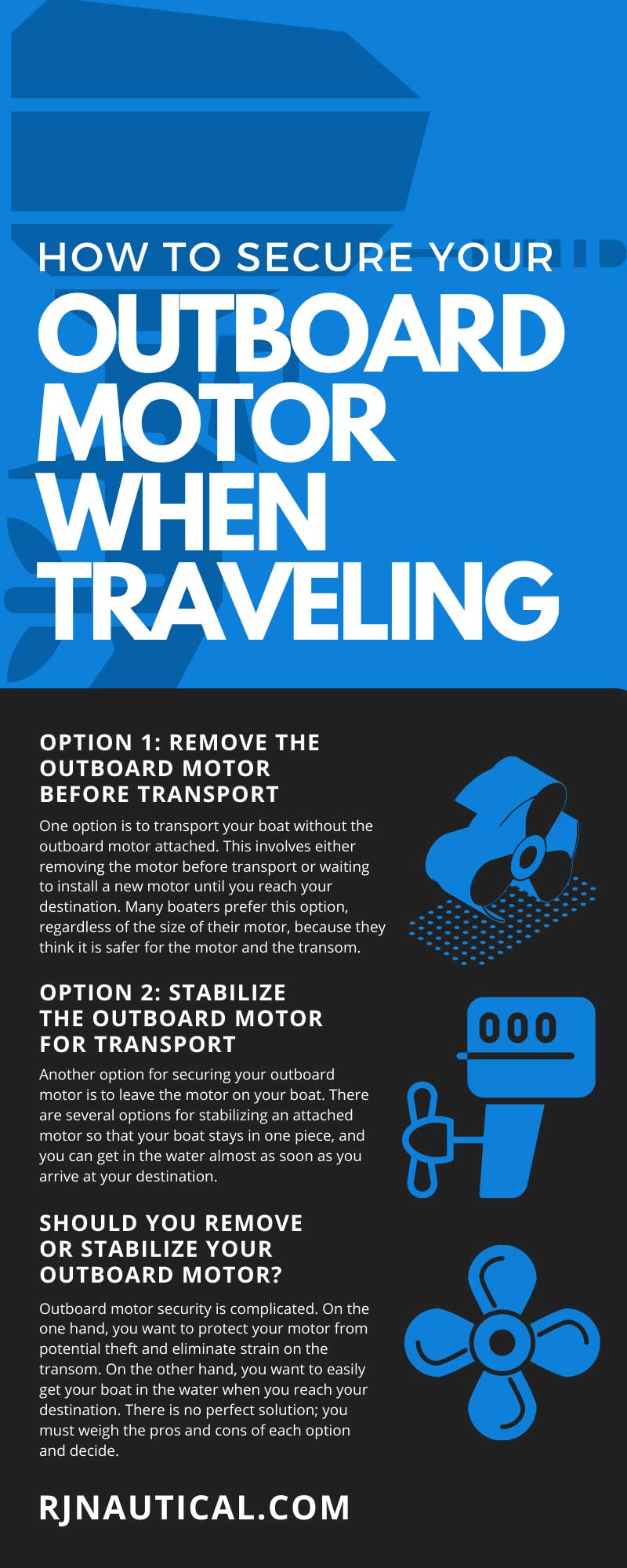 HOW TO SECURE YOUR
OUTBOARD MOTOR WHEN TRAVELING

OPTION 1: REMOVE THE OUTBOARD MOTOR BEFORE TRANSPORT

One option is to transport your boat without the outboard motor attached. This involves either removing the motor before transport or waiting to install a new motor until you reach your destination. Many boaters prefer this option, regardless of the size of their motor, because they think it is safer for the motor and the transom.

OPTION 2: STABILIZE THE OUTBOARD MOTOR FOR TRANSPORT

Another option for securing your outboard motor is to leave the motor on your boat. There are several options for stabilizing an attached motor so that your boat stays in one piece, and you can get in the water almost as soon as you arrive at your destination.

000

SHOULD YOU REMOVE OR STABILIZE YOUR OUTBOARD MOTOR?

Outboard motor security is complicated. On the one hand, you want to protect your motor from potential theft and eliminate strain on the transom. On the other hand, you want to easily get your boat in the water when you reach your destination. There is no perfect solution; you must weigh the pros and cons of each option and decide.

RJNAUTICAL.COM