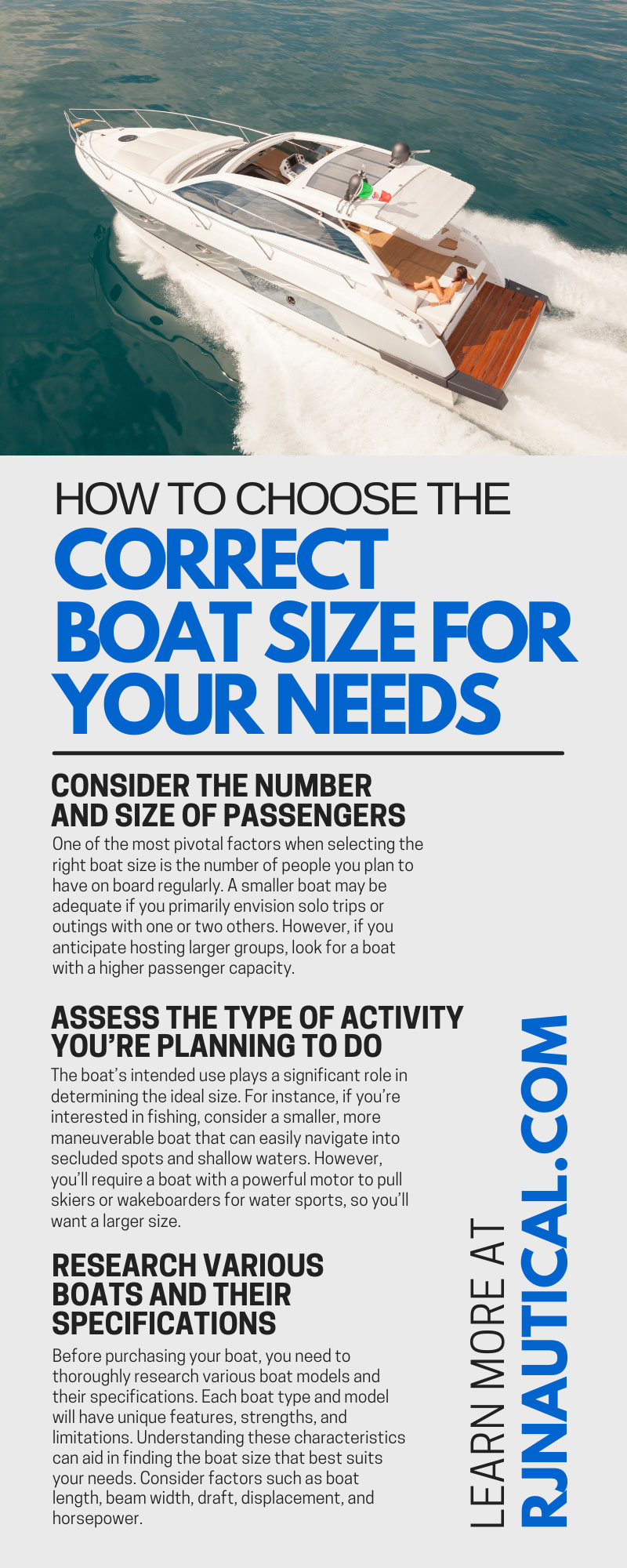 HOW TO CHOOSE THE
CORRECT BOAT SIZE FOR YOUR NEEDS

CONSIDER THE NUMBER AND SIZE OF PASSENGERS
One of the most pivotal factors when selecting the right boat size is the number of people you plan to have on board regularly. A smaller boat may be adequate if you primarily envision solo trips or outings with one or two others. However, if you anticipate hosting larger groups, look for a boat with a higher passenger capacity.

ASSESS THE TYPE OF ACTIVITY YOU'RE PLANNING TO DO
The boat's intended use plays a significant role in determining the ideal size. For instance, if you're interested in fishing, consider a smaller, more maneuverable boat that can easily navigate into secluded spots and shallow waters. However, you'll require a boat with a powerful motor to pull skiers or wakeboarders for water sports, so you'll want a larger size.

RESEARCH VARIOUS BOATS AND THEIR SPECIFICATIONS
Before purchasing your boat, you need to thoroughly research various boat models and their specifications. Each boat type and model will have unique features, strengths, and limitations. Understanding these characteristics can aid in finding the boat size that best suits your needs. Consider factors such as boat length, beam width, draft, displacement, and horsepower.

LEARN MORE AT
RJNAUTICAL.COM