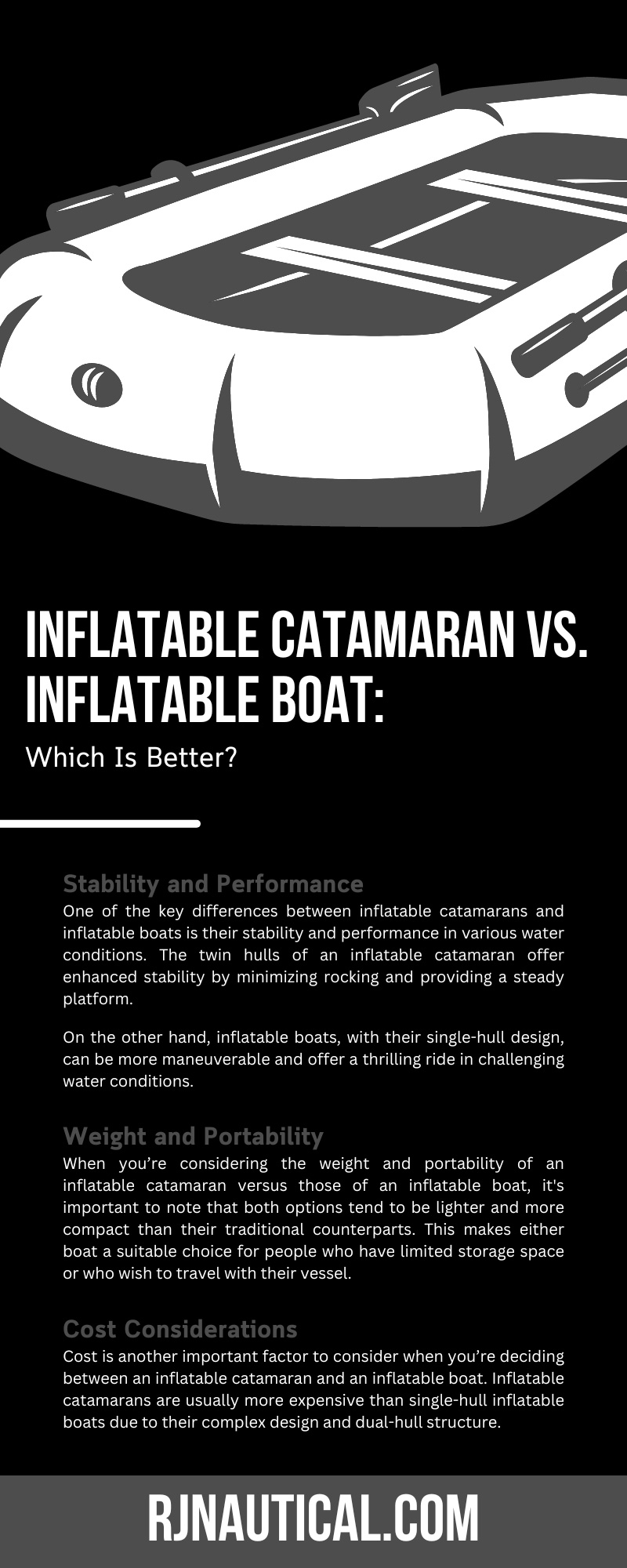 INFLATABLE CATAMARAN VS. INFLATABLE BOAT:

Which Is Better?

Stability and Performance

One of the key differences between inflatable catamarans and inflatable boats is their stability and performance in various water conditions. The twin hulls of an inflatable catamaran offer enhanced stability by minimizing rocking and providing a steady platform.

On the other hand, inflatable boats, with their single-hull design, can be more maneuverable and offer a thrilling ride in challenging water conditions.

Weight and Portability

When you’re considering the weight and portability of an inflatable catamaran versus those of an inflatable boat, it's important to note that both options tend to be lighter and more compact than their traditional counterparts. This makes either boat a suitable choice for people who have limited storage space or who wish to travel with their vessel.

Cost Considerations

Cost is another important factor to consider when you’re deciding between an inflatable catamaran and an inflatable boat. Inflatable catamarans are usually more expensive than single-hull inflatable boats due to their complex design and dual-hull structure.

RJNAUTICAL.COM