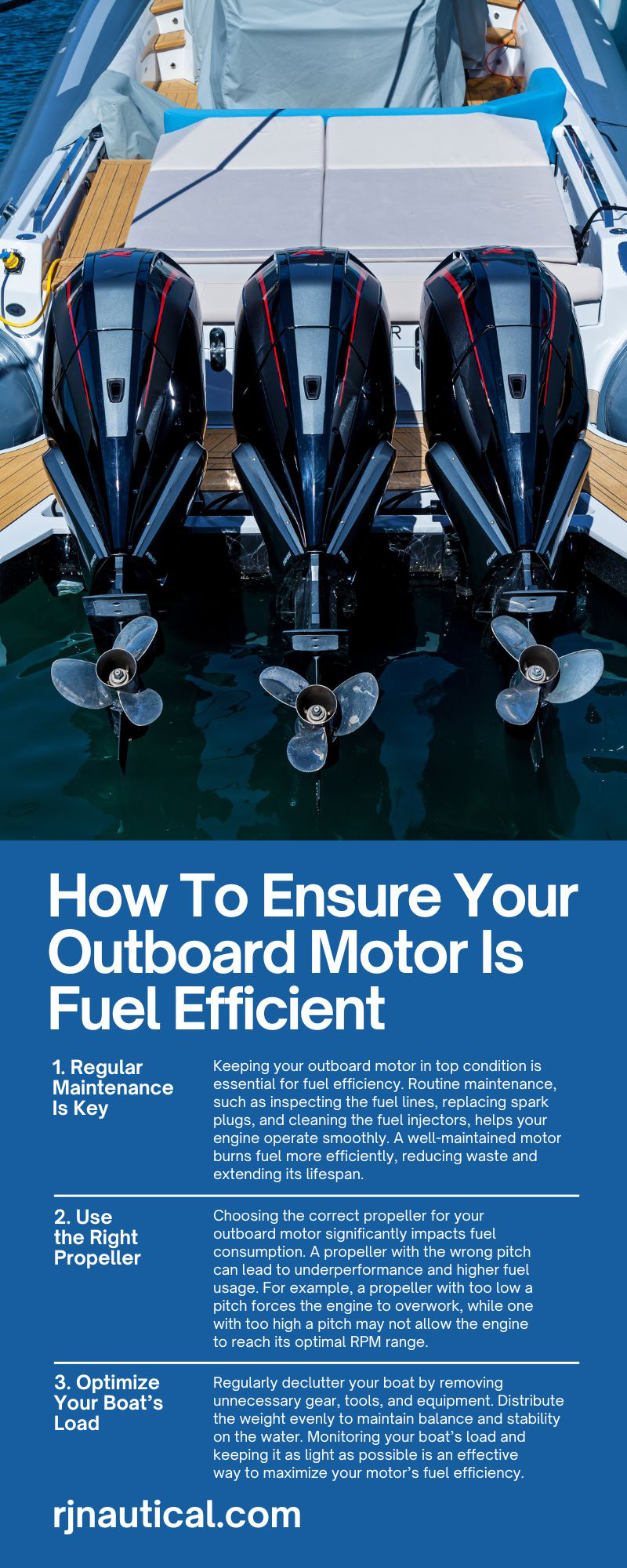 How To Ensure Your Outboard Motor Is Fuel Efficient

1. Regular Maintenance Is Key

Keeping your outboard motor in top condition is essential for fuel efficiency. Routine maintenance, such as inspecting the fuel lines, replacing spark plugs, and cleaning the fuel injectors, helps your engine operate smoothly. A well-maintained motor burns fuel more efficiently, reducing waste and extending its lifespan.

2. Use the Right Propeller

Choosing the correct propeller for your outboard motor significantly impacts fuel consumption. A propeller with the wrong pitch can lead to underperformance and higher fuel usage. For example, a propeller with too low a pitch forces the engine to overwork, while one with too high a pitch may not allow the engine to reach its optimal RPM range.

3. Optimize Your Boat's Load

Regularly declutter your boat by removing unnecessary gear, tools, and equipment. Distribute the weight evenly to maintain balance and stability on the water. Monitoring your boat's load and keeping it as light as possible is an effective way to maximize your motor's fuel efficiency.

rjnautical.com